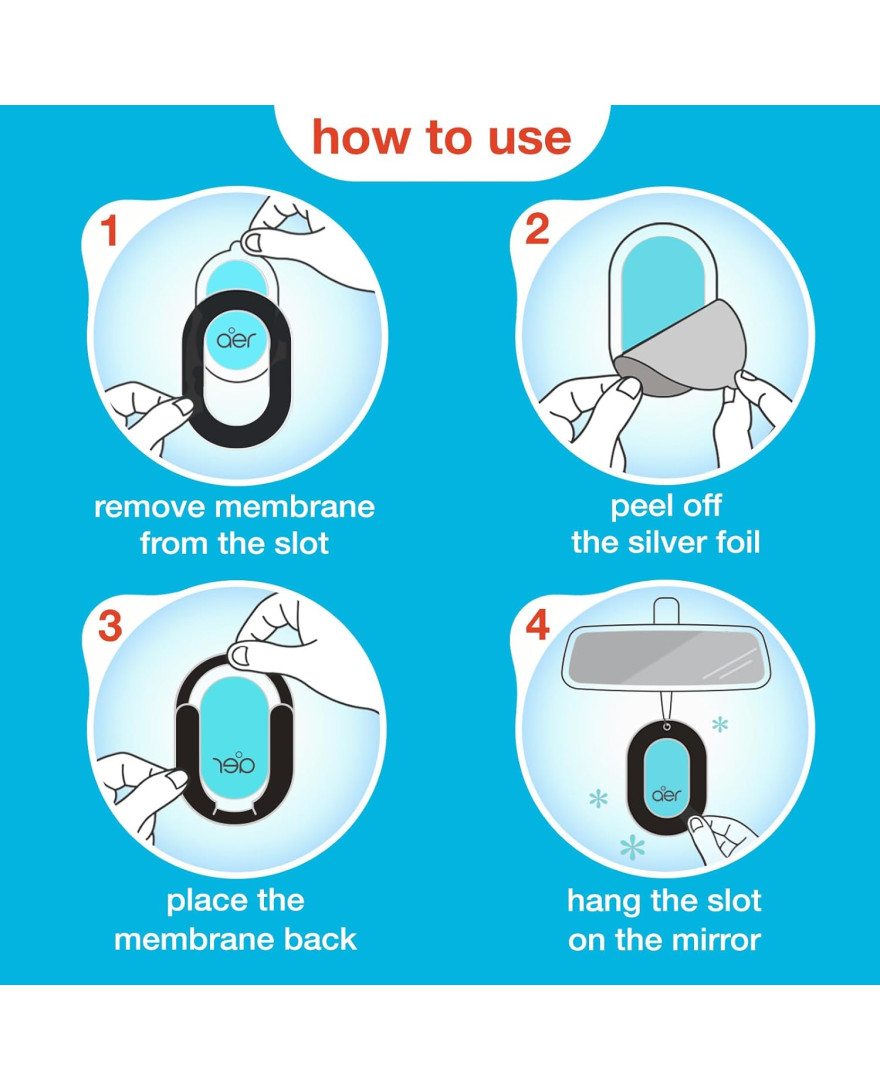 how to use

1

aer

remove membrane from the slot

2

peel off the silver foil

3

aer

place the membrane back

4

aer

hang the slot on the mirror